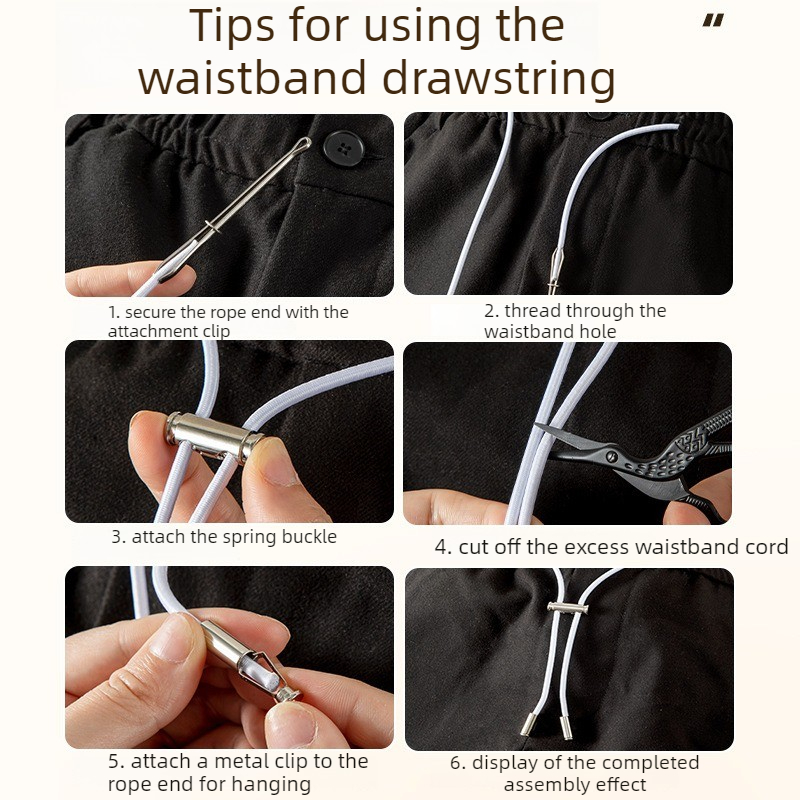 Tips for using the waistband drawstring

"

1. secure the rope end with the attachment clip

2. thread through the waistband hole

3. attach the spring buckle

4. cut off the excess waistband cord

5. attach a metal clip to the rope end for hanging

6. display of the completed assembly effect