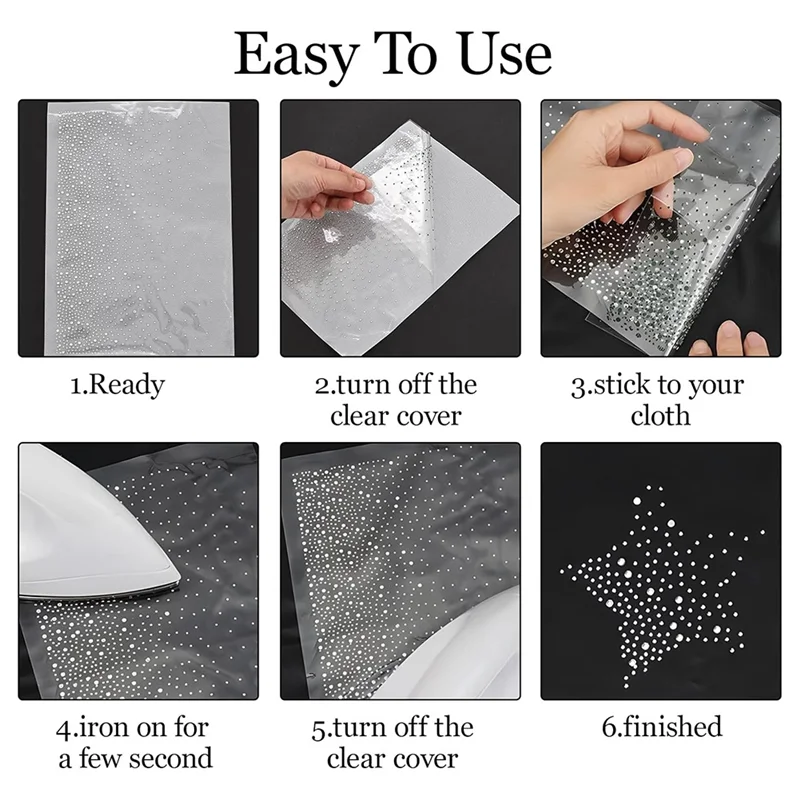 Easy To Use

1.Ready

2.turn off the clear cover

3.stick to your cloth

4.iron on for a few second

5.turn off the clear cover

6.finished