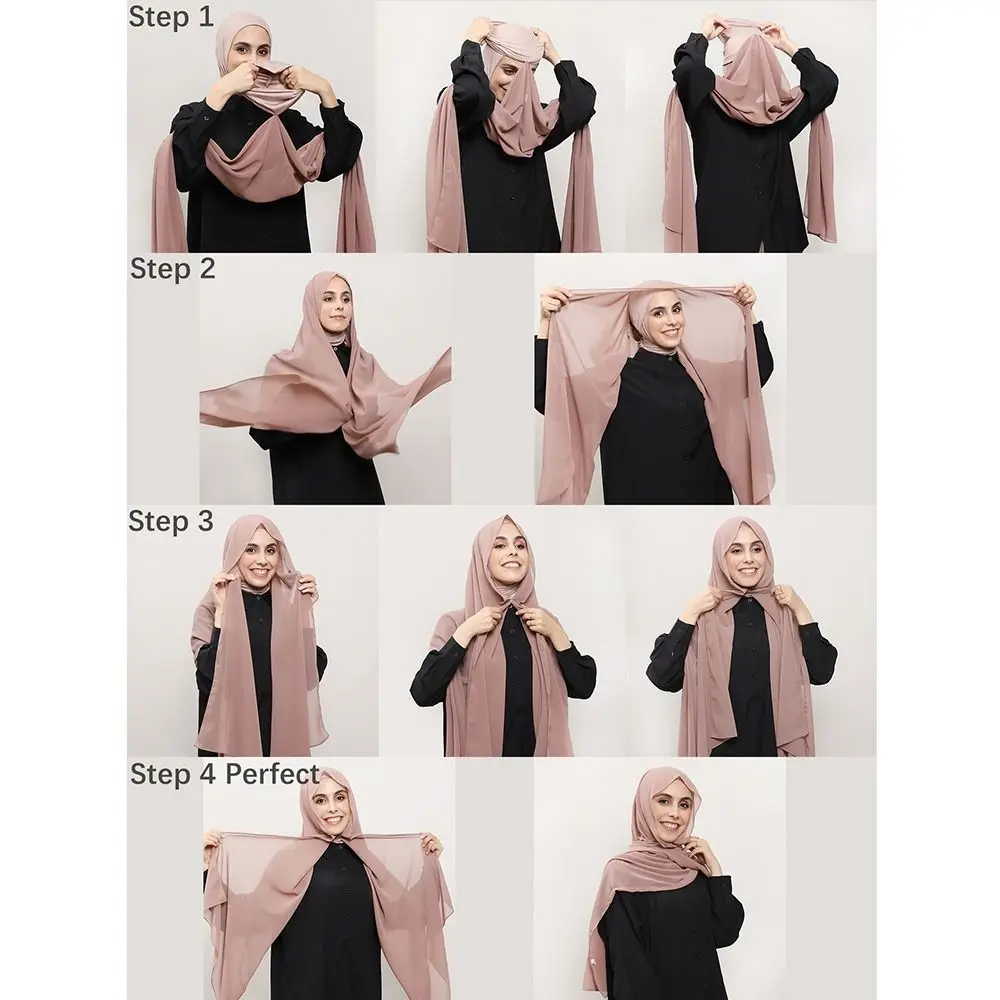 Step 1

Step 2

Step 3

Step 4 Perfect