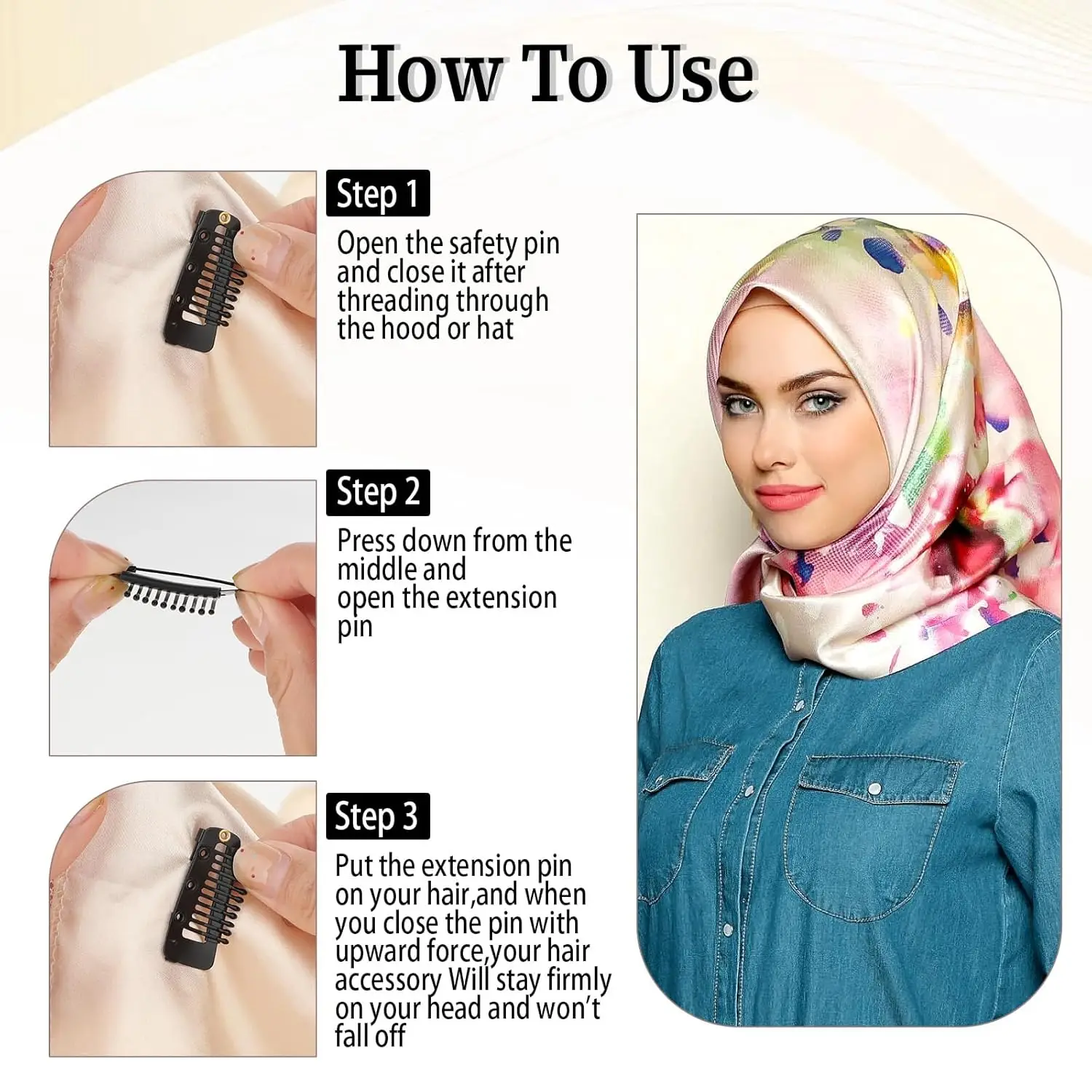 How To Use

Step 1

Open the safety pin and close it after threading through the hood or hat

Step 2

Press down from the middle and open the extension pin

Step 3

Put the extension pin on your hair,and when you close the pin with upward force,your hair accessory Will stay firmly on your head and won't fall off