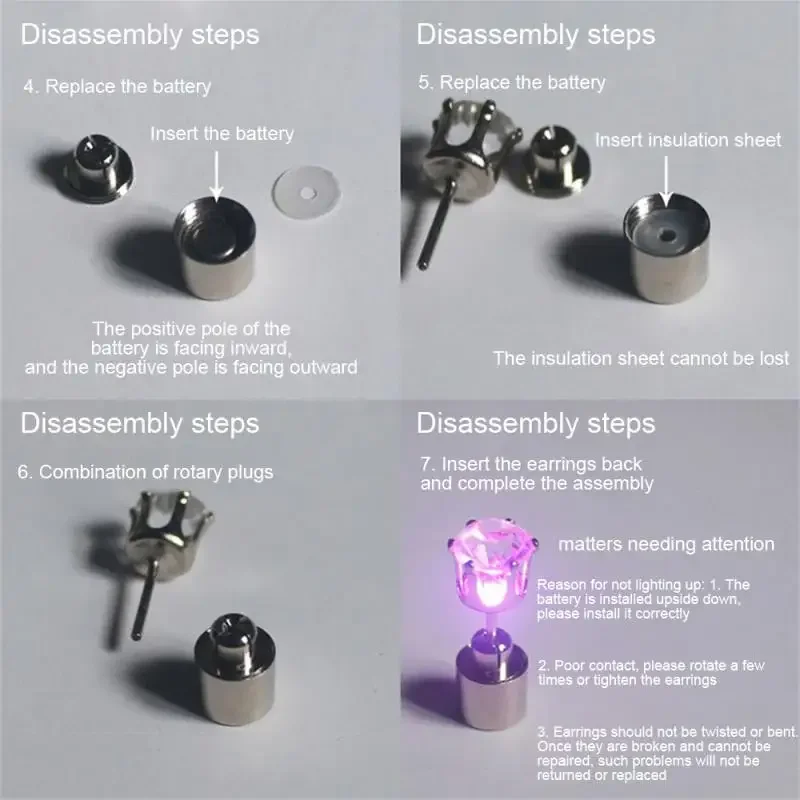 Disassembly steps

4. Replace the battery

Insert the battery

The positive pole of the battery is facing inward, and the negative pole is facing outward

Disassembly steps

5. Replace the battery

Insert insulation sheet

The insulation sheet cannot be lost

Disassembly steps

6. Combination of rotary plugs

Disassembly steps

7. Insert the earrings back and complete the assembly

matters needing attention

Reason for not lighting up: 1. The battery is installed upside down, please install it correctly

2. Poor contact, please rotate a few times or tighten the earrings

3. Earrings should not be twisted or bent. Once they are broken and cannot be repaired, such problems will not be returned or replaced