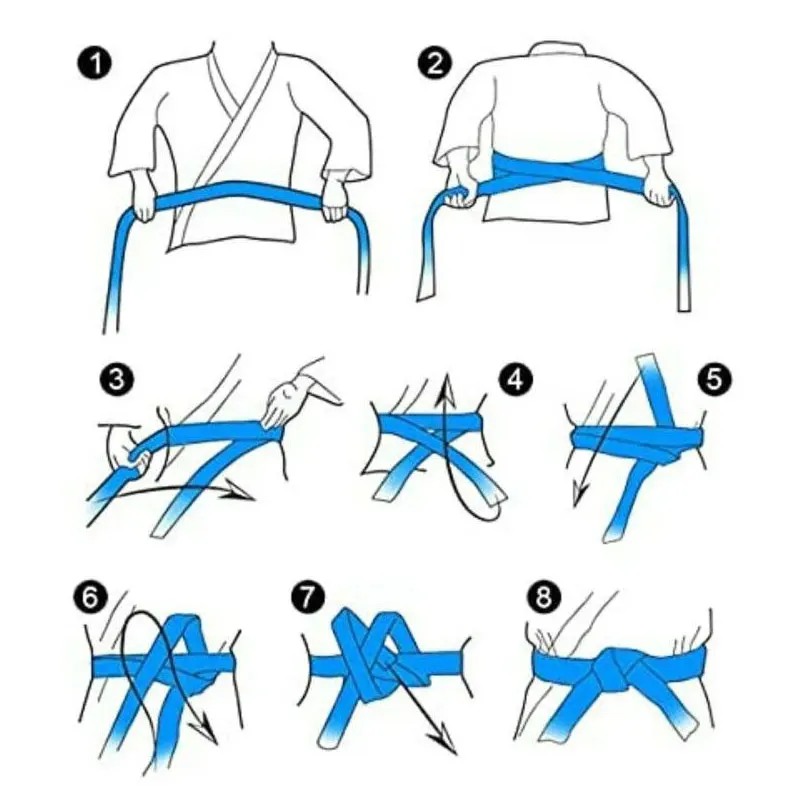 1
2
3
4
5
6
7
8