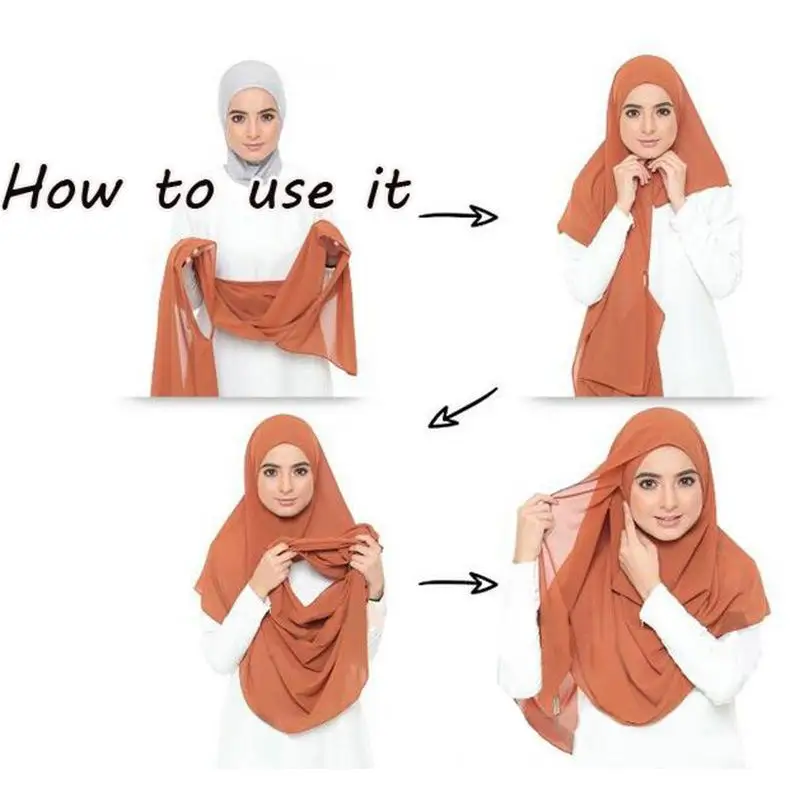 How to use it